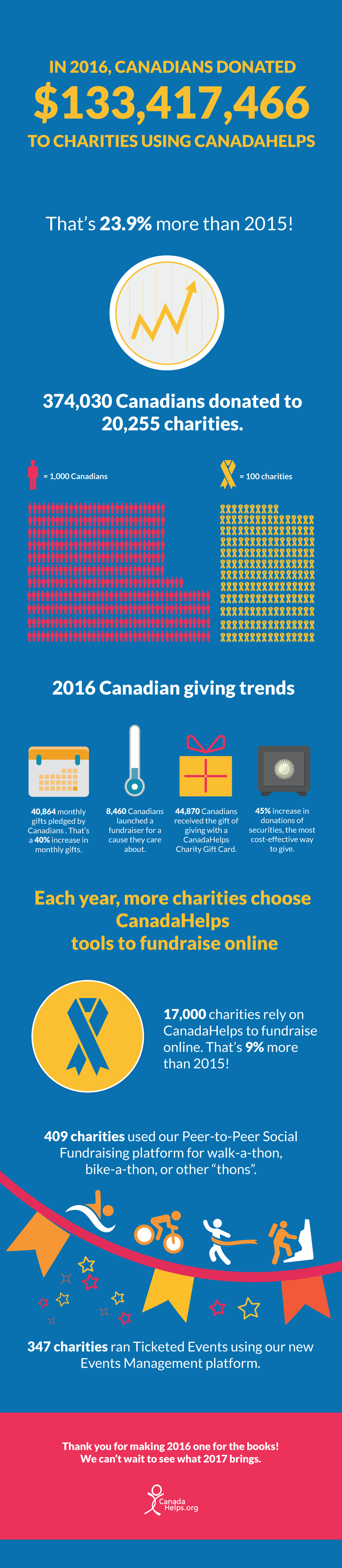 IN 2016, CANADIANS DONATED
$133,417,466
TO CHARITIES USING CANADAHELPS

That's 23.9% more than 2015!

374,030 Canadians donated to 20,255 charities.

= 1,000 Canadians

= 100 charities

2016 Canadian giving trends

40,864 monthly gifts pledged by Canadians . That's a 40% increase in monthly gifts.

8,460 Canadians launched a fundraiser for a cause they care about.

44,870 Canadians received the gift of giving with a CanadaHelps Charity Gift Card.

45% increase in donations of securities, the most cost-effective way to give.

Each year, more charities choose CanadaHelps tools to fundraise online

17,000 charities rely on CanadaHelps to fundraise online. That's 9% more than 2015!

409 charities used our Peer-to-Peer Social Fundraising platform for walk-a-thon, bike-a-thon, or other "thons".

347 charities ran Ticketed Events using our new Events Management platform.

Thank you for making 2016 one for the books!
We can't wait to see what 2017 brings.

Canada Helps.org