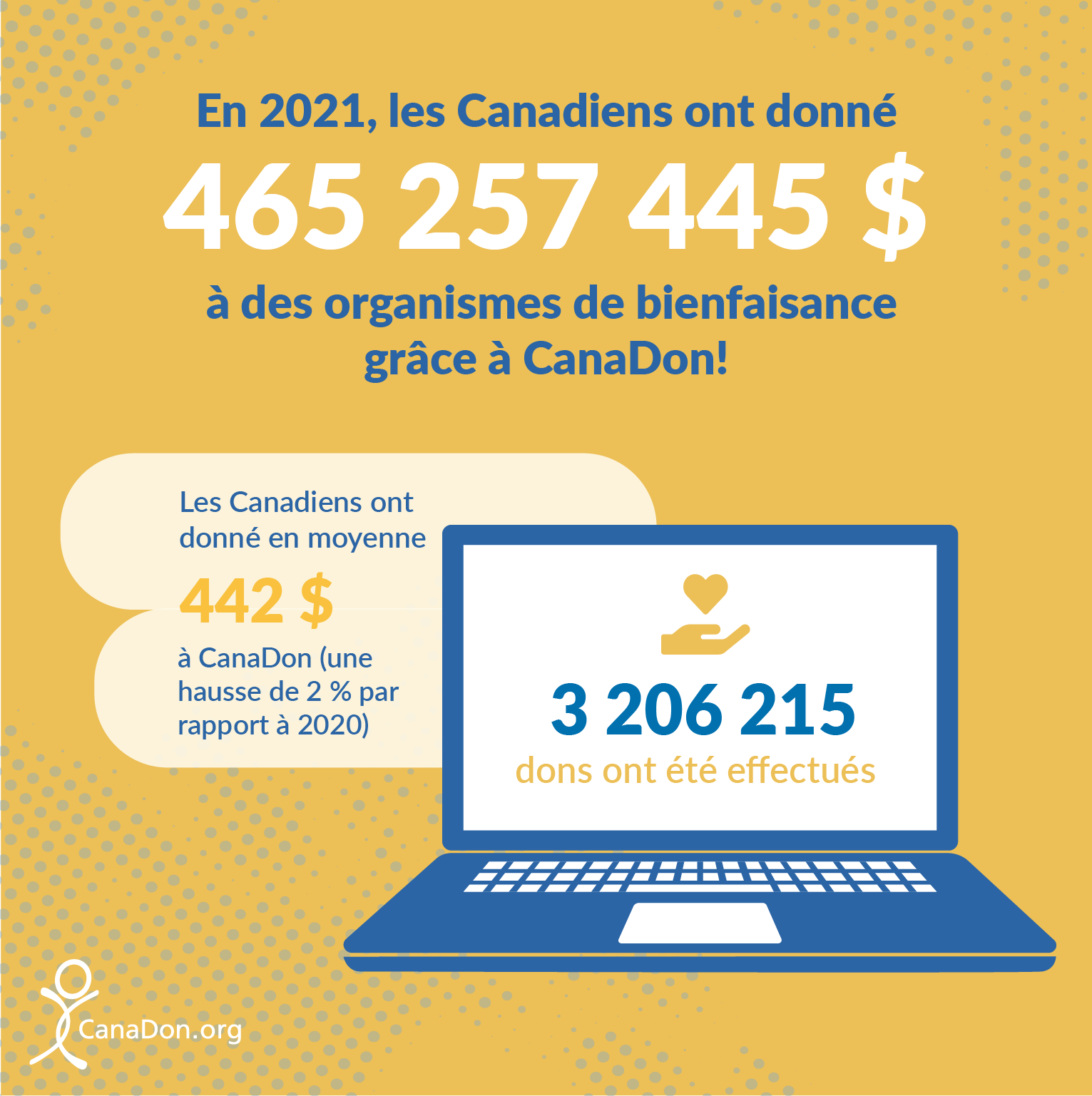 En 2021, les Canadiens ont donné

465 257 445 $

à des organismes de bienfaisance grâce à CanaDon!

Les Canadiens ont donné en moyenne

442 $

à CanaDon (une hausse de 2 % par rapport à 2020)

3 206 215

dons ont été effectués

CanaDon.org