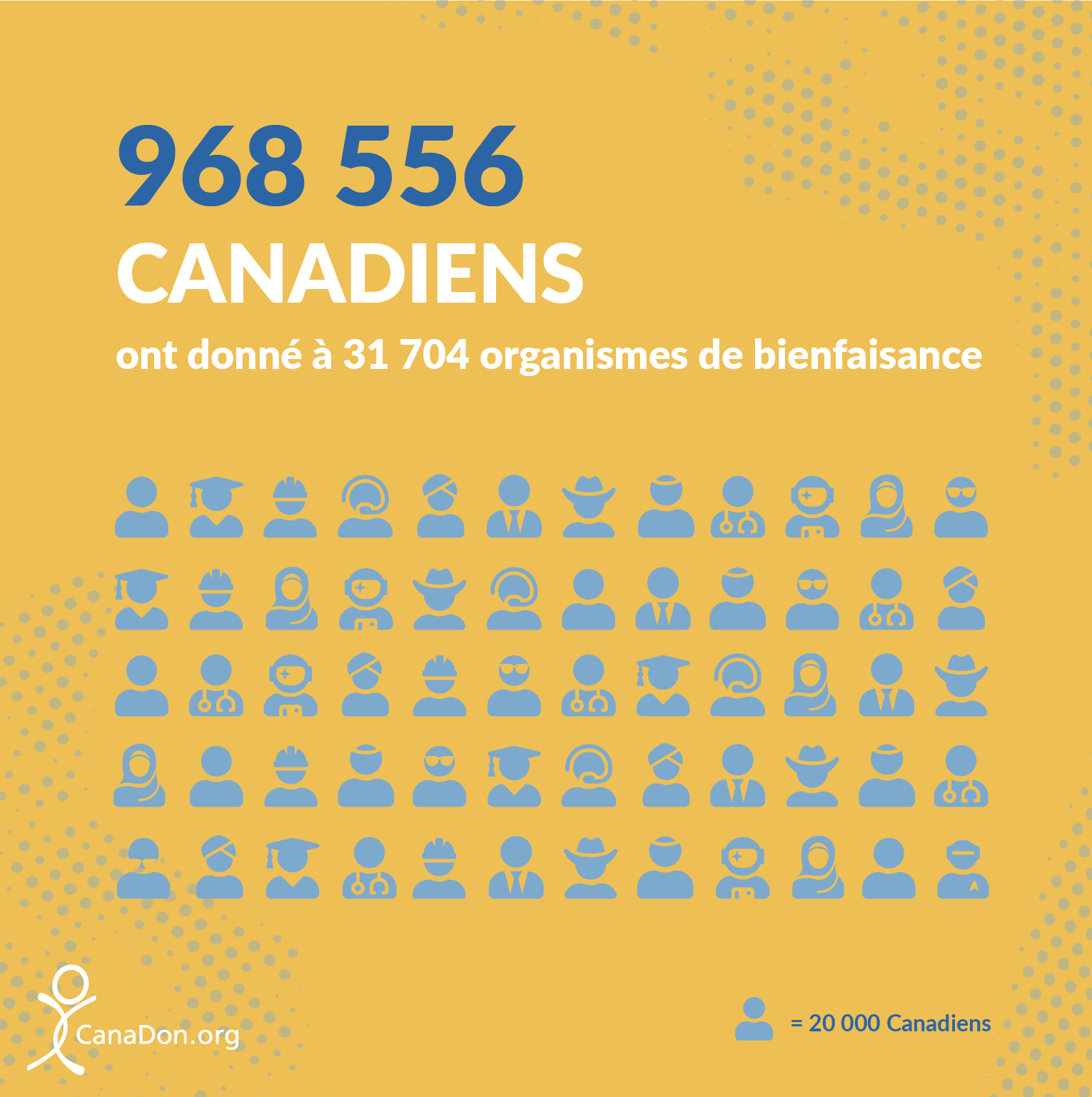 968 556
CANADIENS
ont donné à 31 704 organismes de bienfaisance

CanaDon.org

= 20 000 Canadiens