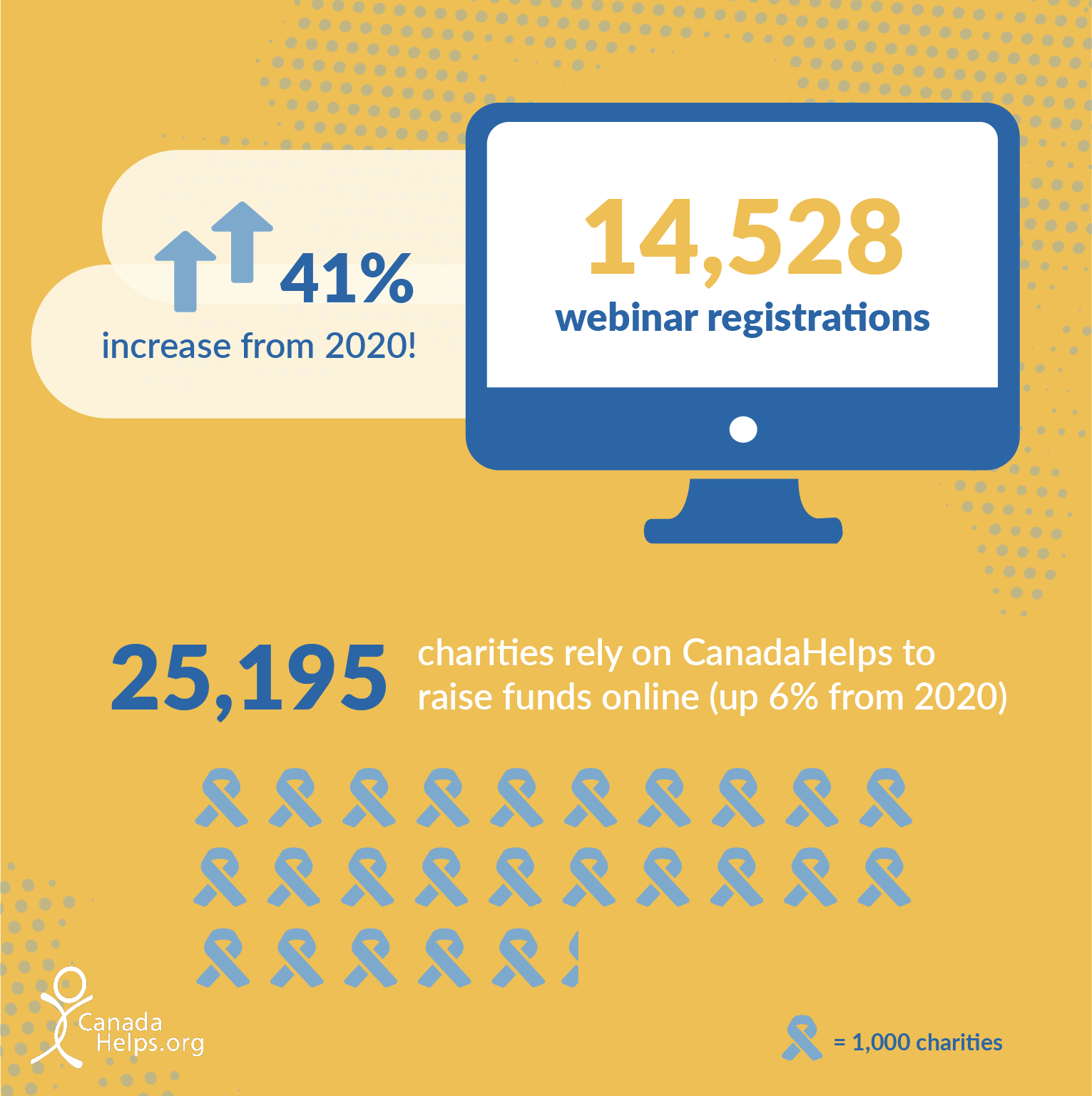 41%

increase from 2020!

14,528

webinar registrations

25,195 charities rely on CanadaHelps to raise funds online (up 6% from 2020)

Canada Helps.org

= 1,000 charities