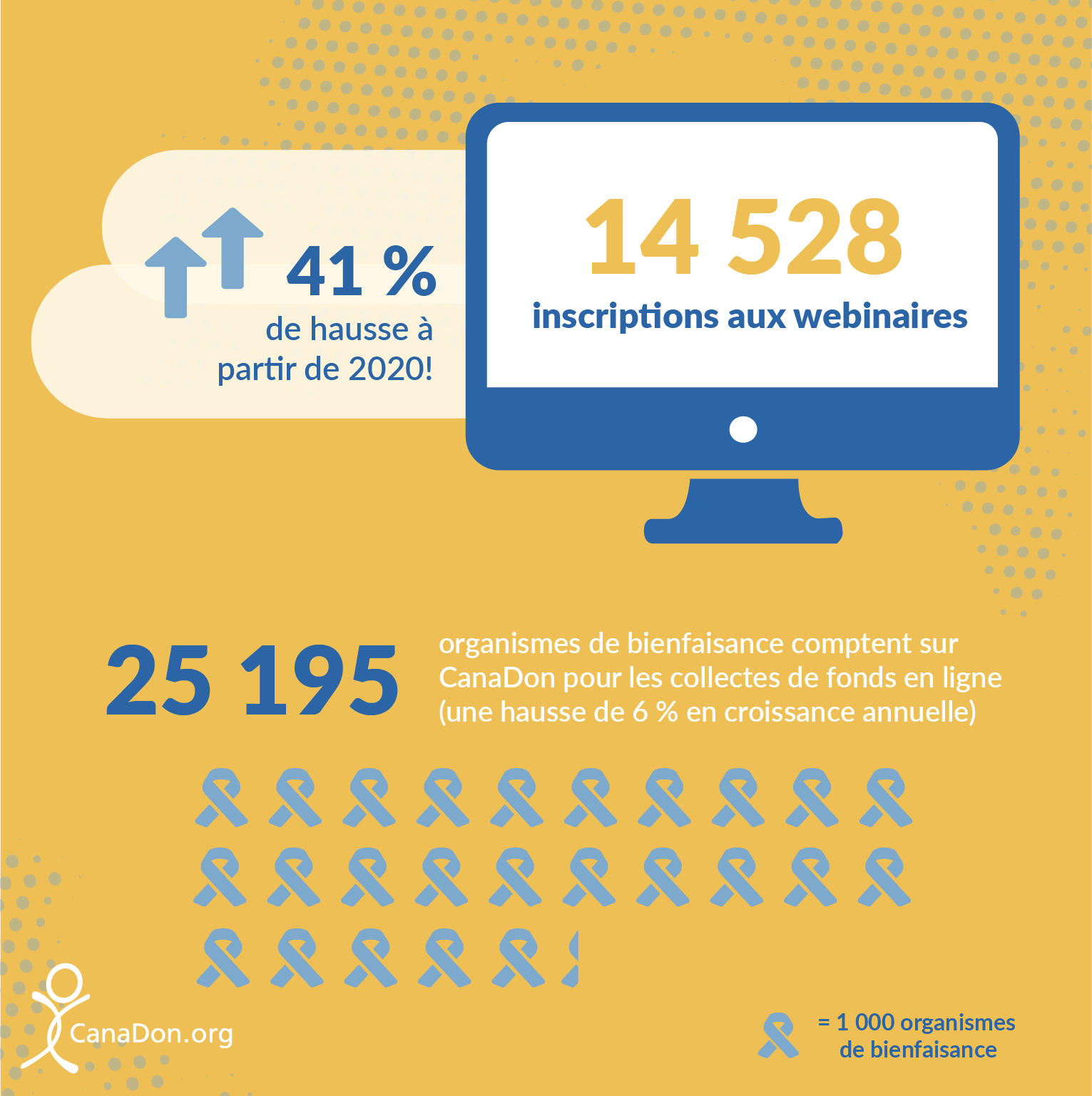 41 %
de hausse à partir de 2020!

14 528
inscriptions aux webinaires

25 195
organismes de bienfaisance comptent sur CanaDon pour les collectes de fonds en ligne (une hausse de 6 % en croissance annuelle)

CanaDon.org

= 1 000 organismes de bienfaisance