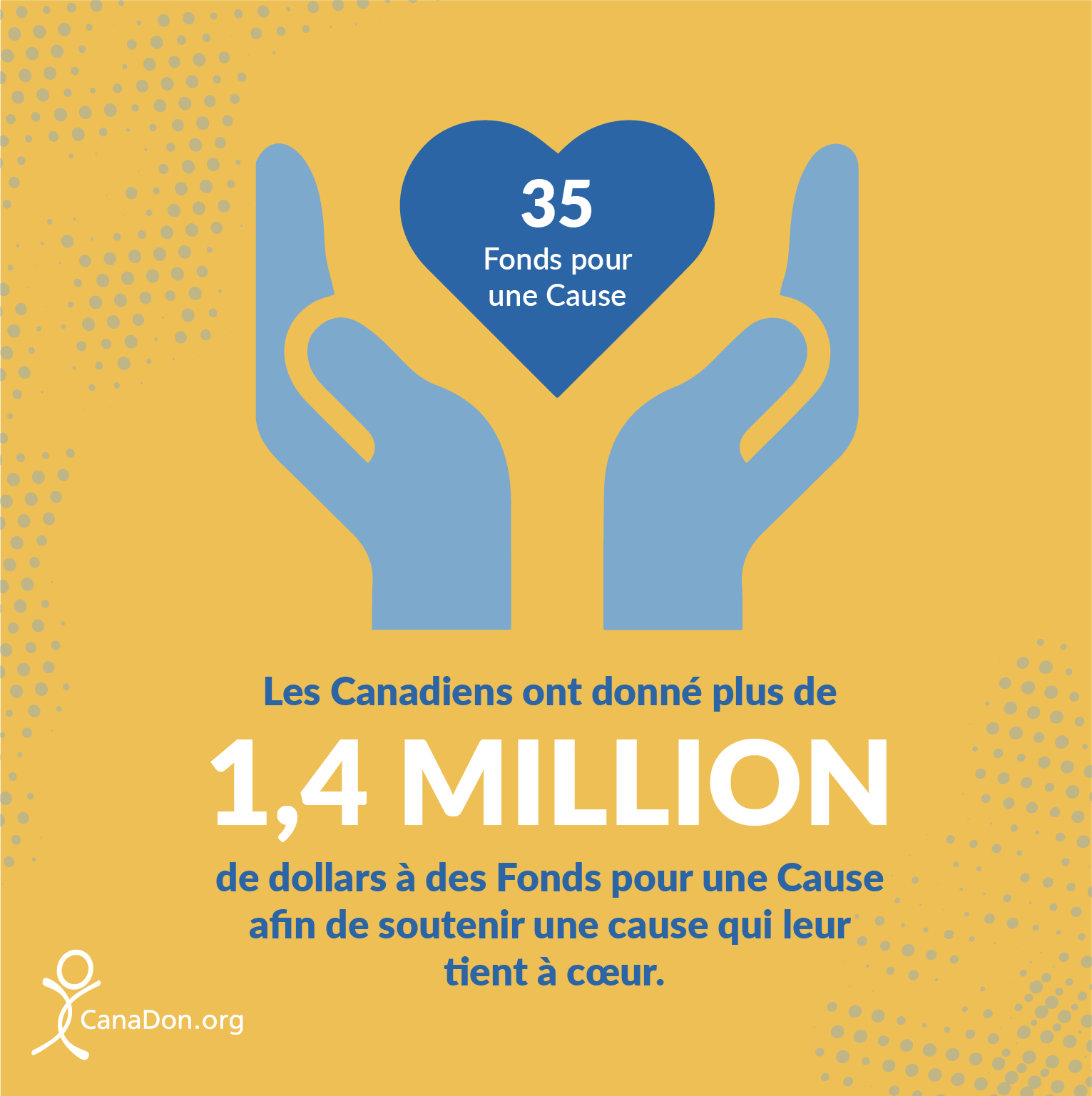 35
Fonds pour une Cause

Les Canadiens ont donné plus de
1,4 MILLION
de dollars à des Fonds pour une Cause afin de soutenir une cause qui leur tient à cœur.

CanaDon.org