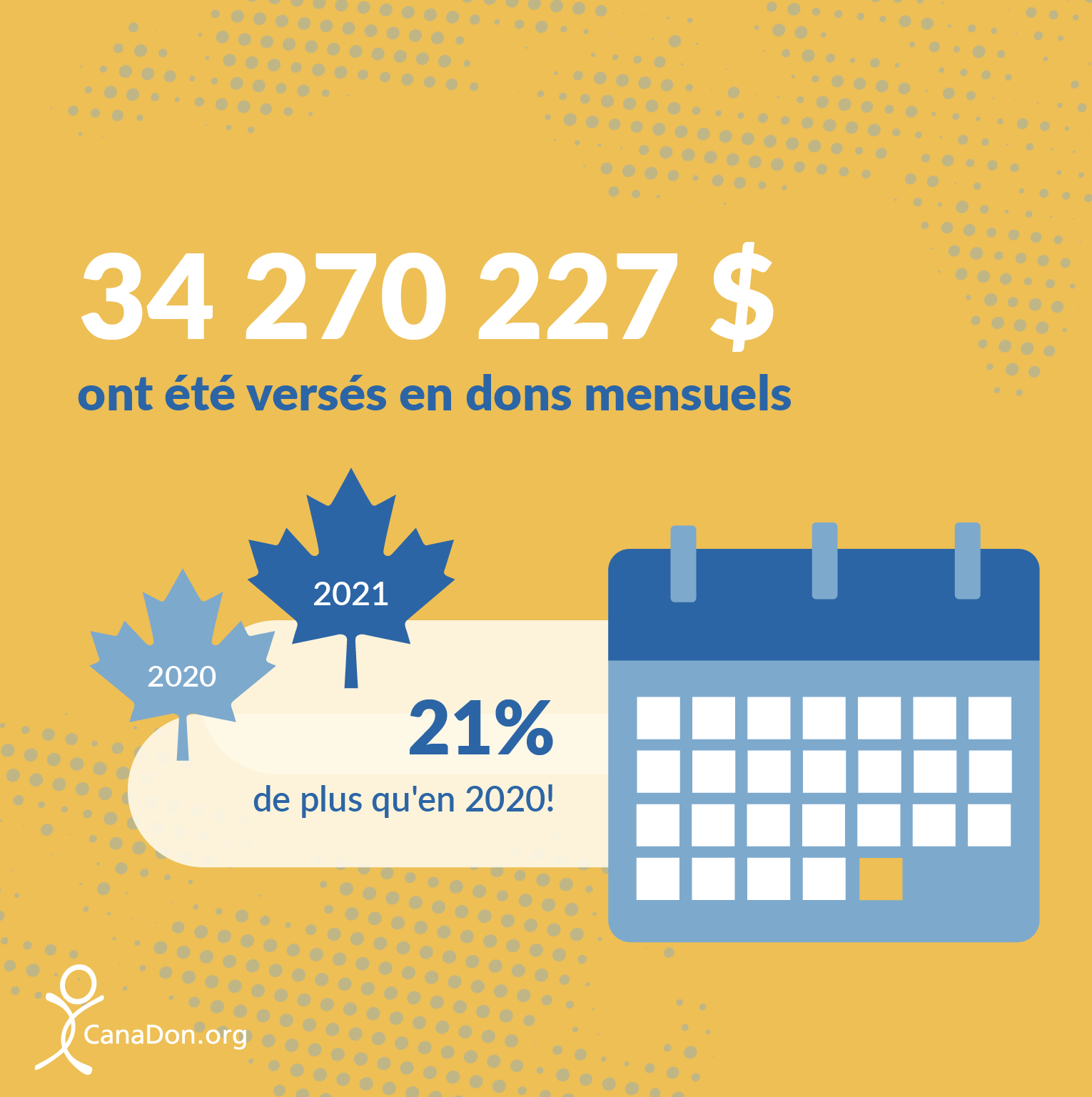 34 270 227 $
ont été versés en dons mensuels

2021
2020

21%
de plus qu'en 2020!

CanaDon.org