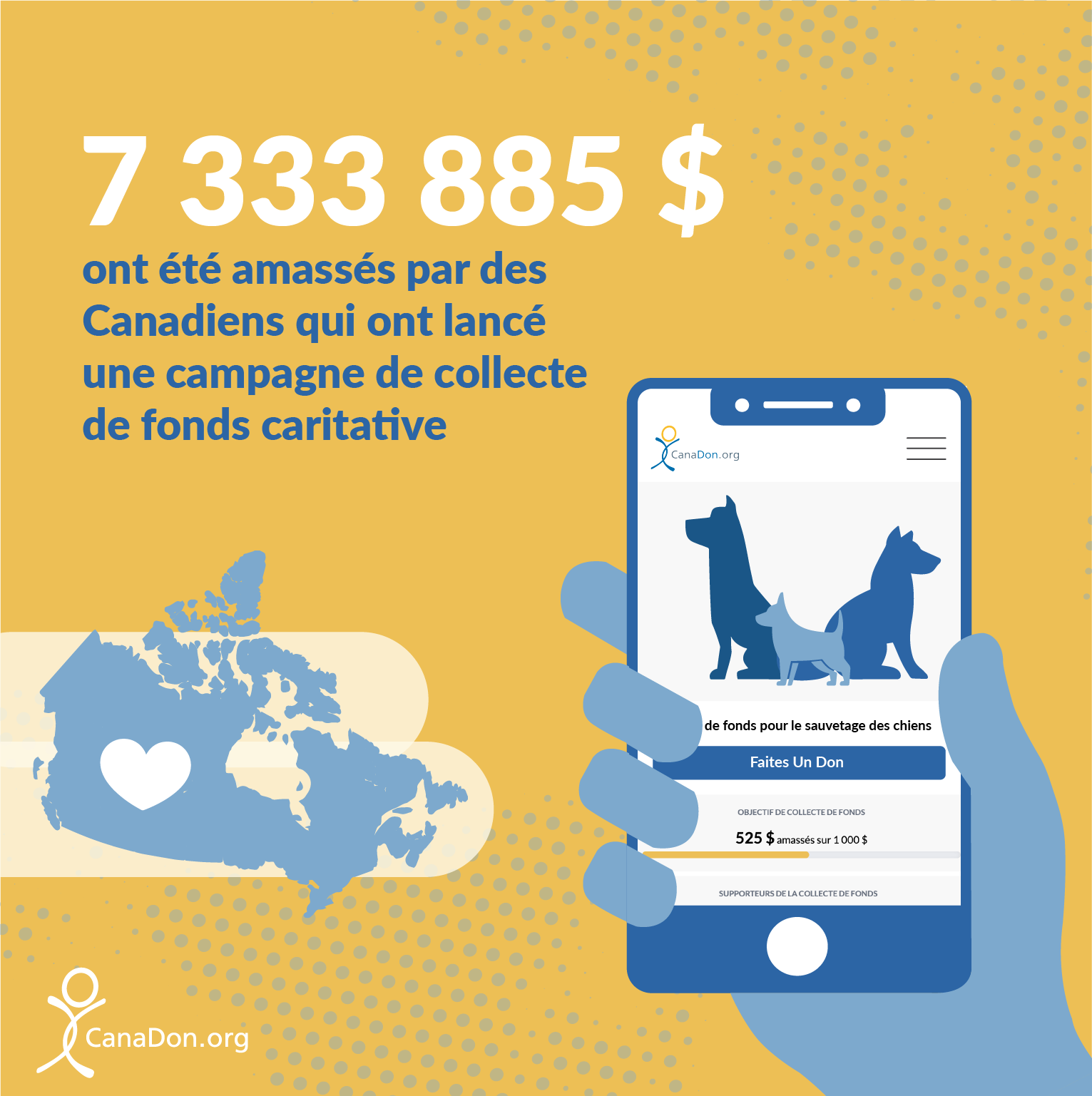 7 333 885 $

ont été amassés par des Canadiens qui ont lancé une campagne de collecte de fonds caritative

CanaDon.org

de fonds pour le sauvetage des chiens

Faites Un Don

OBJECTIF DE COLLECTE DE FONDS

525 $ amassés sur 1 000 $

SUPPORTEURS DE LA COLLECTE DE FONDS

CanaDon.org