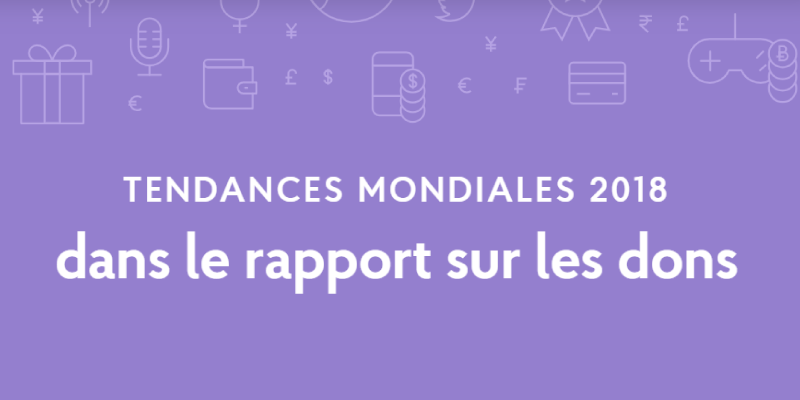 TENDANCES MONDIALES 2018
dans le rapport sur les dons