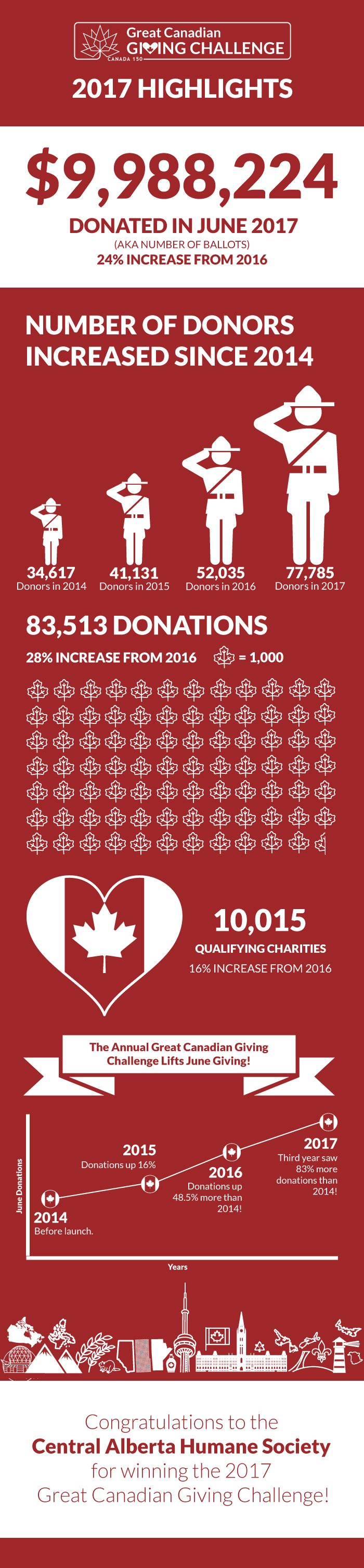 Great Canadian GIVING CHALLENGE
CANADA 150

2017 HIGHLIGHTS

$9,988,224

DONATED IN JUNE 2017

(AKA NUMBER OF BALLOTS)

24% INCREASE FROM 2016

NUMBER OF DONORS INCREASED SINCE 2014

34,617
Donors in 2014

41,131
Donors in 2015

52,035
Donors in 2016

77,785
Donors in 2017

83,513 DONATIONS

28% INCREASE FROM 2016 = 1,000

10,015

QUALIFYING CHARITIES

16% INCREASE FROM 2016

The Annual Great Canadian Giving Challenge Lifts June Giving!

June Donations

2014
Before launch.

2015
Donations up 16%

2016
Donations up 48.5% more than 2014!

2017
Third year saw 83% more donations than 2014!

Years

Congratulations to the
Central Alberta Humane Society
for winning the 2017
Great Canadian Giving Challenge!