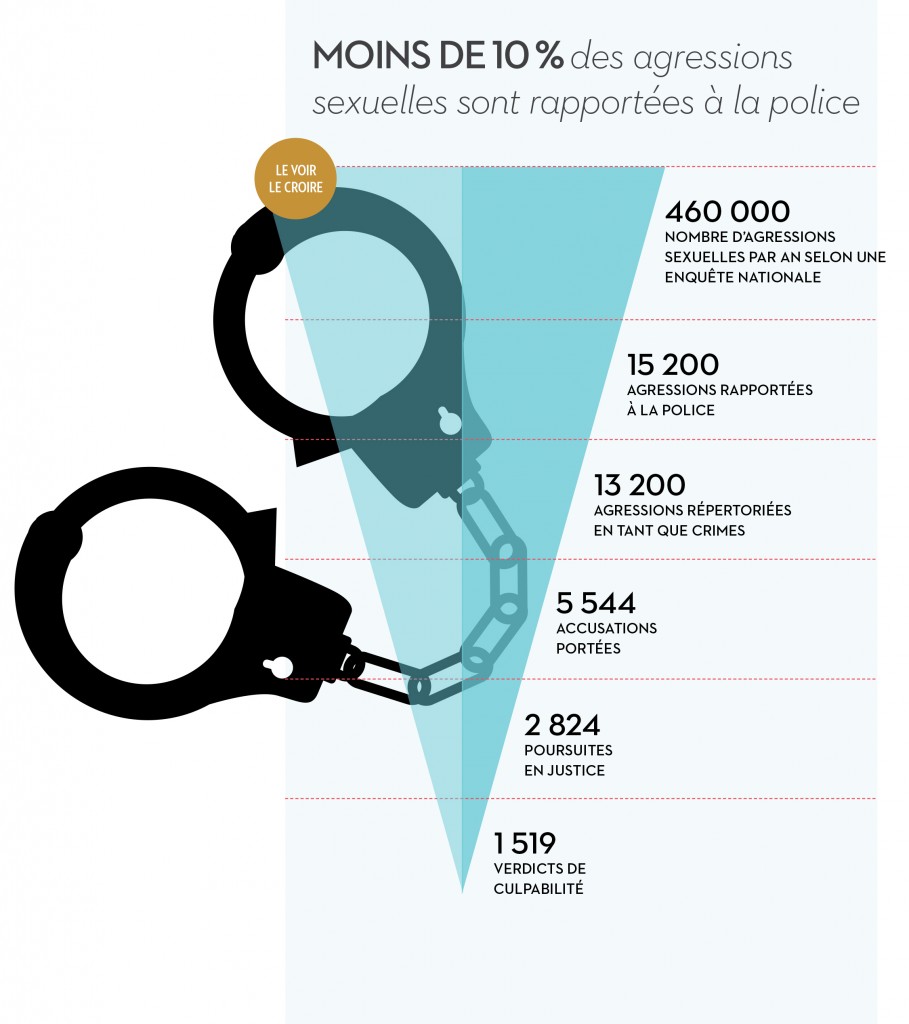 MOINS DE 10 % des agressions sexuelles sont rapportées à la police

LE VOIR LE CROIRE

460 000
NOMBRE D'AGRESSIONS SEXUELLES PAR AN SELON UNE ENQUÊTE NATIONALE

15 200
AGRESSIONS RAPPORTÉES À LA POLICE

13 200
AGRESSIONS RÉPERTORIÉES EN TANT QUE CRIMES

5 544
ACCUSATIONS PORTÉES

2 824
POURSUITES EN JUSTICE

1 519
VERDICTS DE CULPABILITÉ